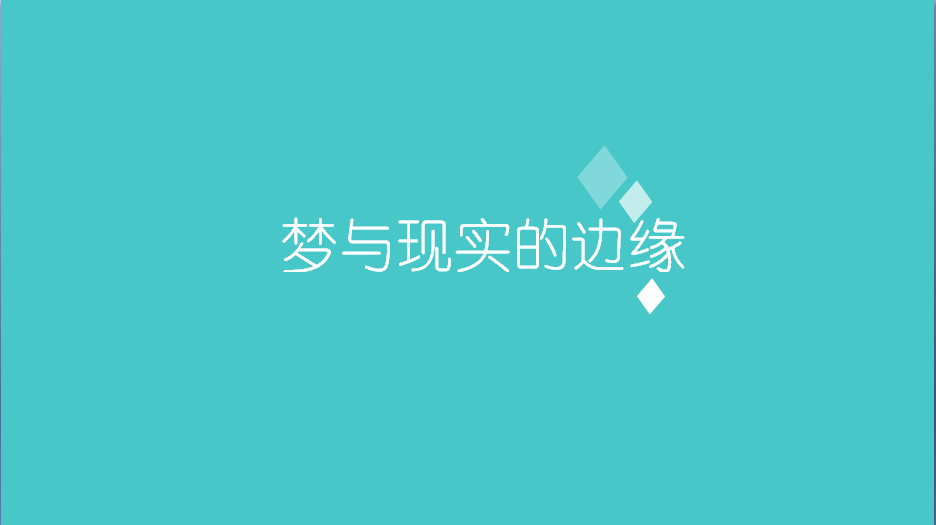 梦与现实的边缘